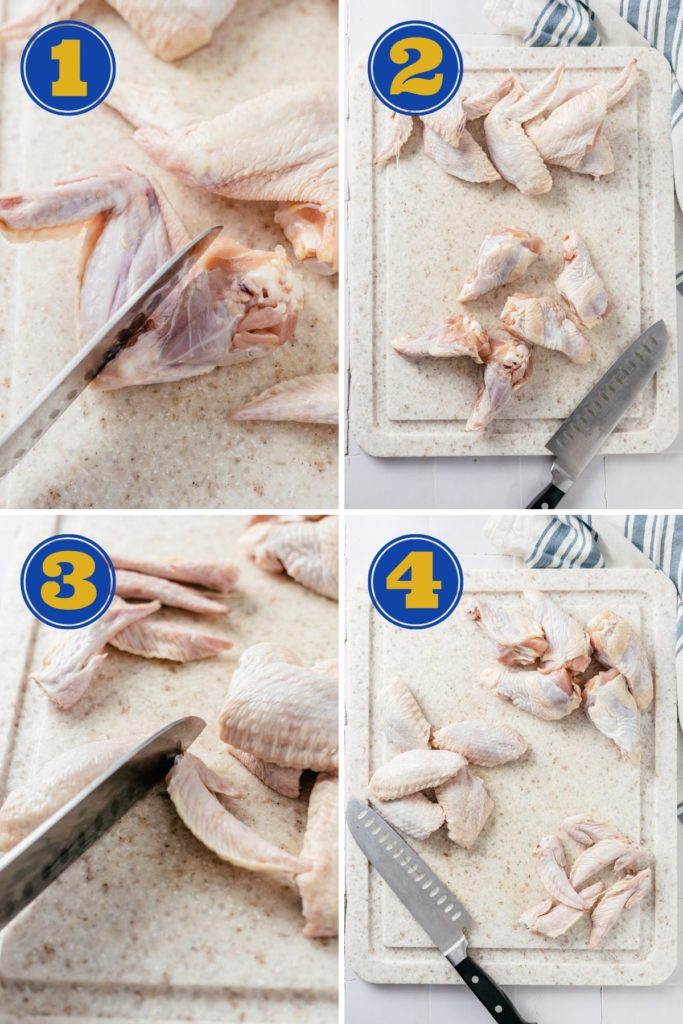 1

2

3

4