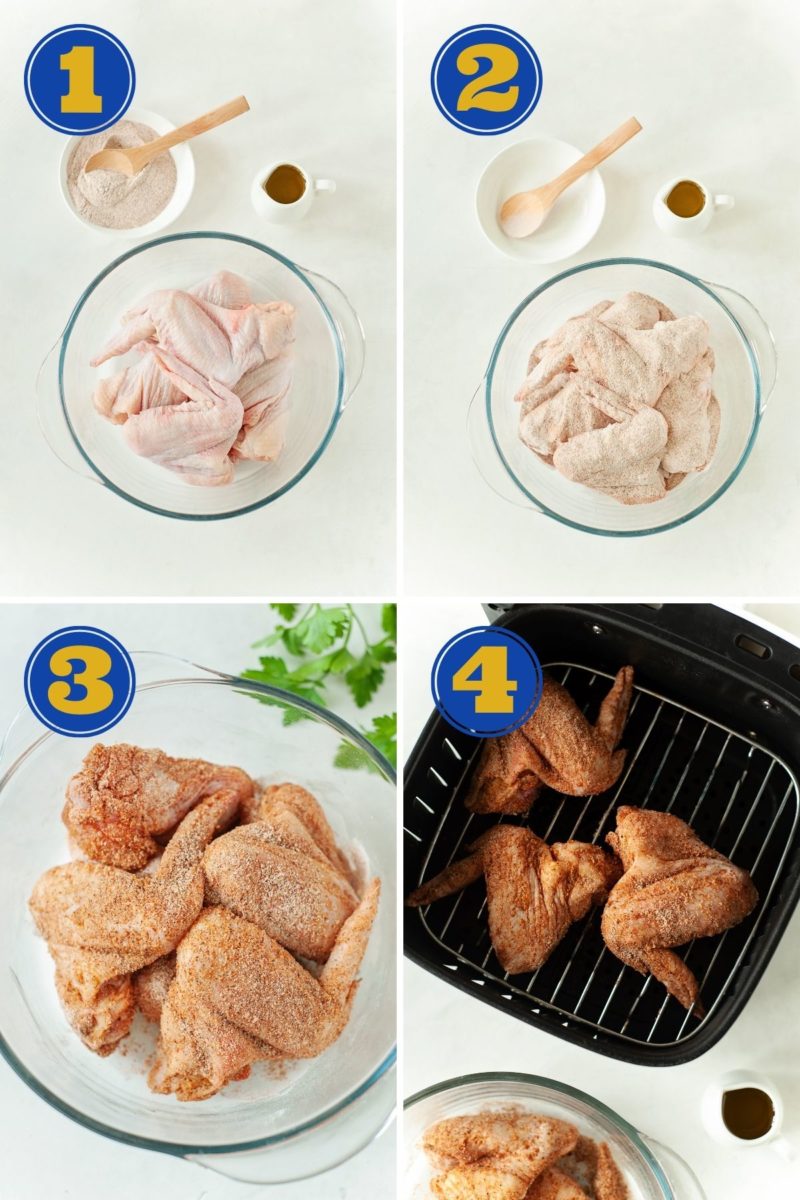 1

2

3

4