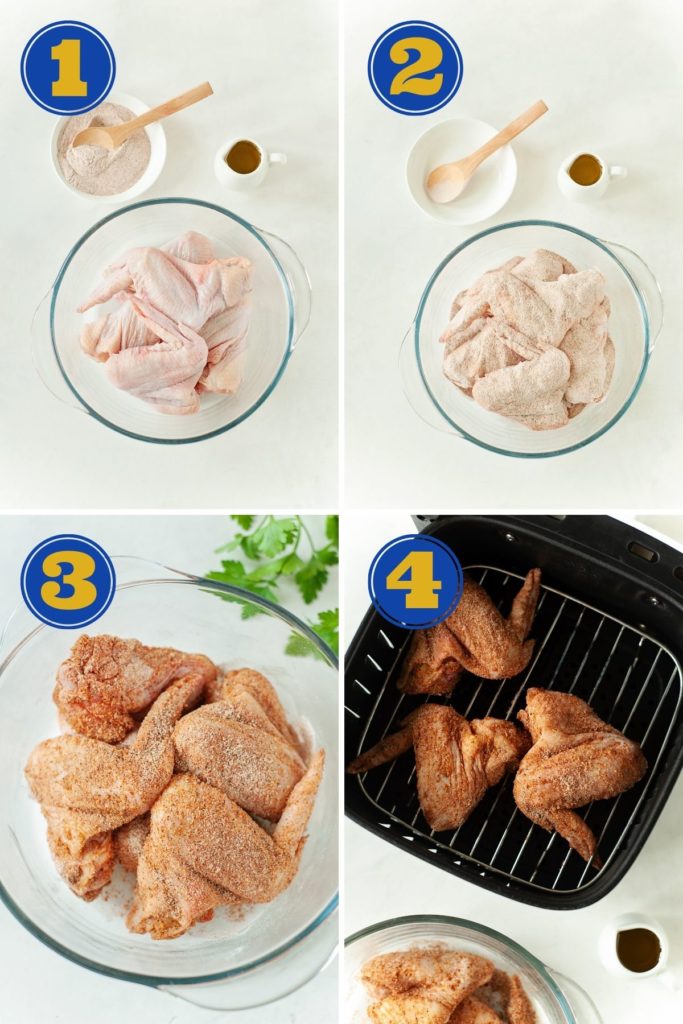 1

2

3

4